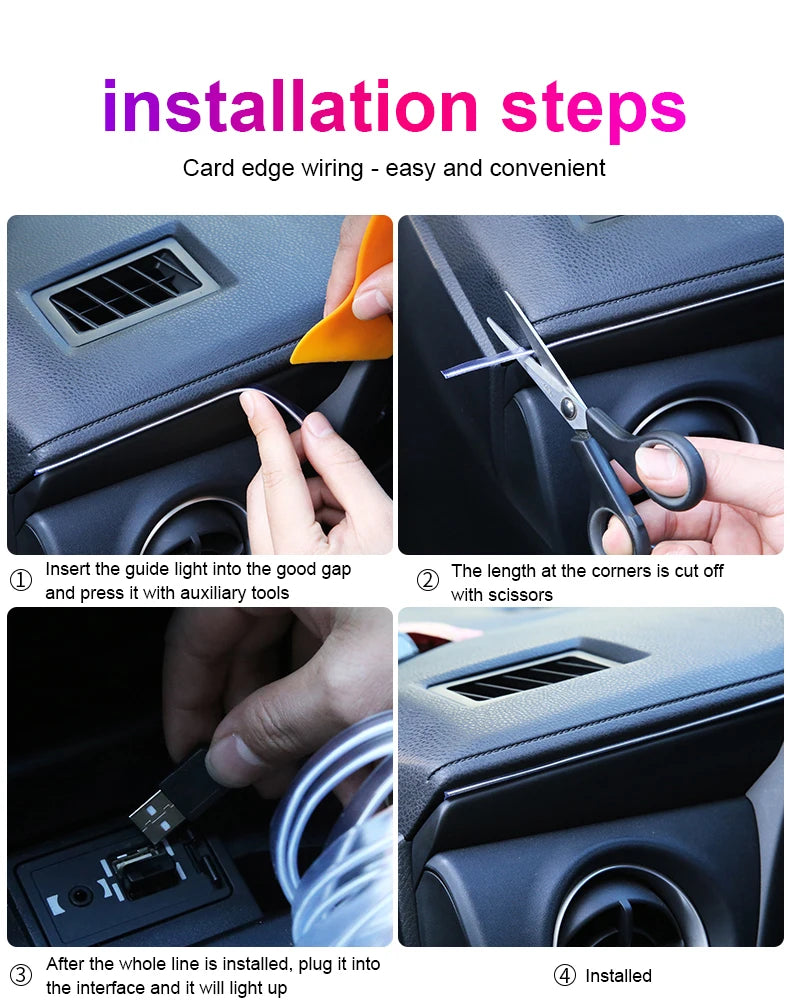 installation steps

Card edge wiring - easy and convenient

① Insert the guide light into the good gap and press it with auxiliary tools

② The length at the corners is cut off with scissors

③ After the whole line is installed, plug it into the interface and it will light up

④ Installed